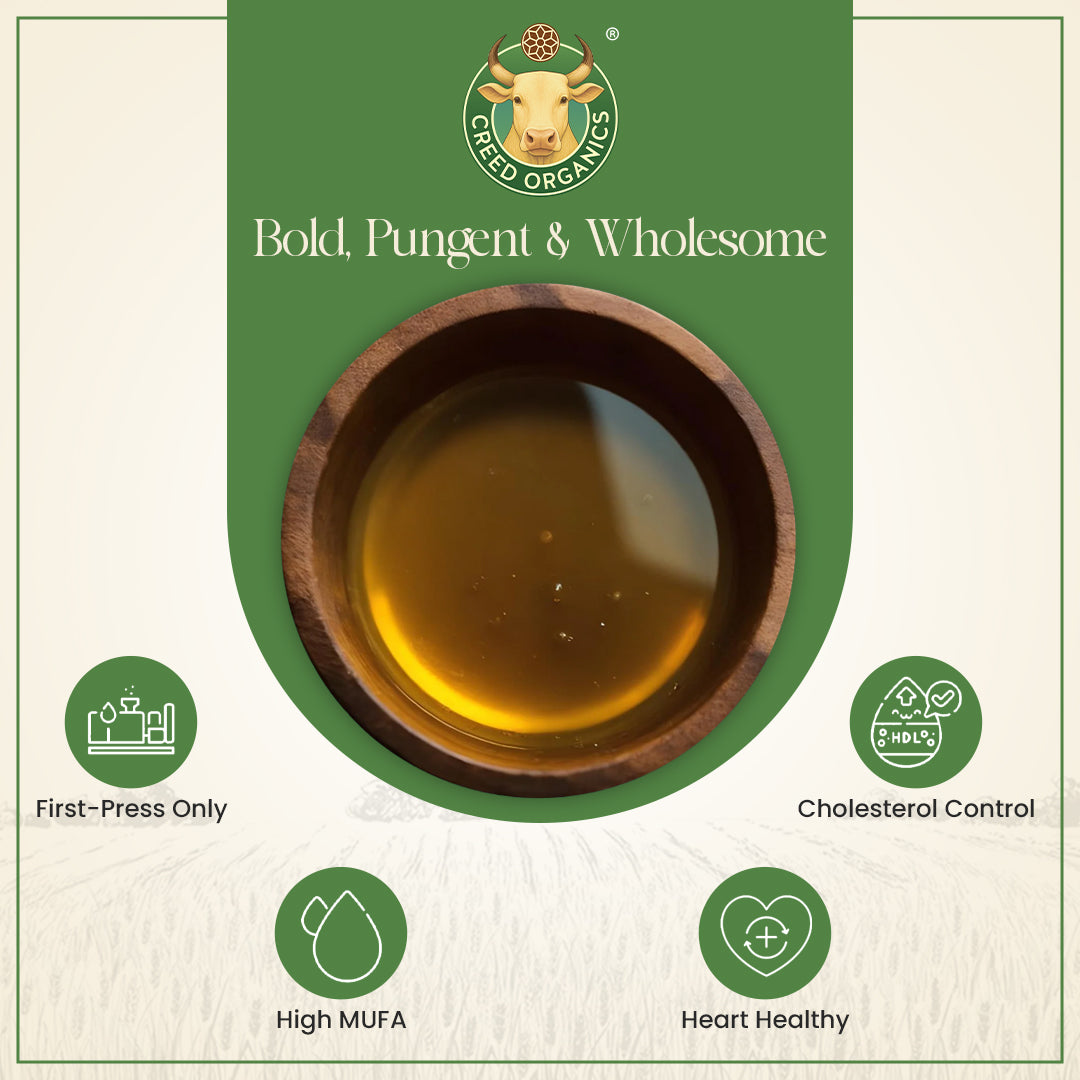 ®
CREED ORGANICS

Bold, Pungent & Wholesome

HDL

First-Press Only

Cholesterol Control

High MUFA

Heart Healthy